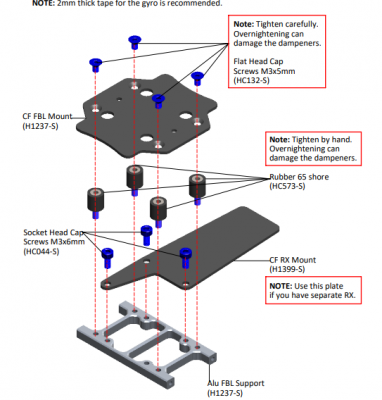 NOTE: 2mm thick tape for the gyro is recommended.

Note: Tighten carefully. Overnightening can damage the dampeners.

Flat Head Cap Screws M3x5mm (HC132-S)

CF FBL Mount (H1237-S)

Note: Tighten by hand. Overnightening can damage the dampeners.

Rubber 65 shore (HC573-S)

Socket Head Cap Screws M3x6mm (HC044-S)

CF RX Mount (H1399-S)

NOTE: Use this plate if you have separate RX.

Alu FBL Support (H1237-S)